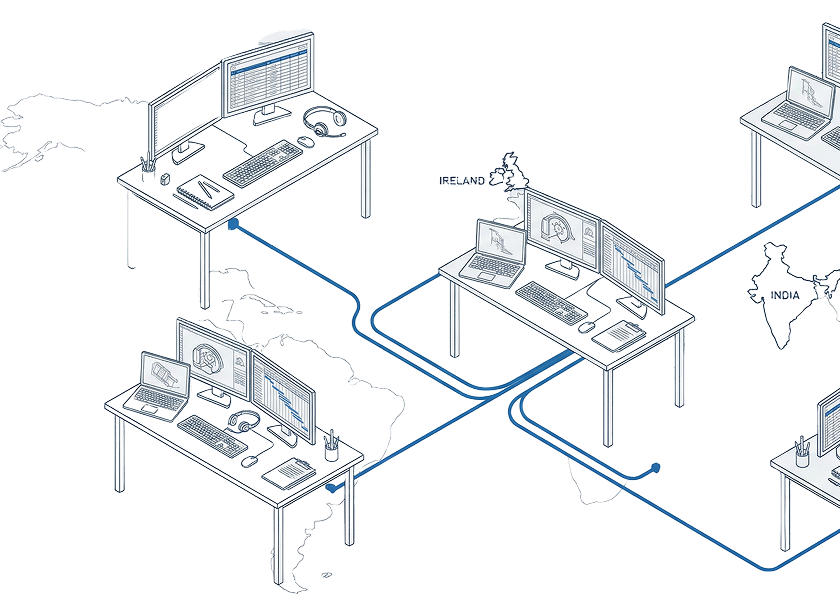 IRELAND

INDIA